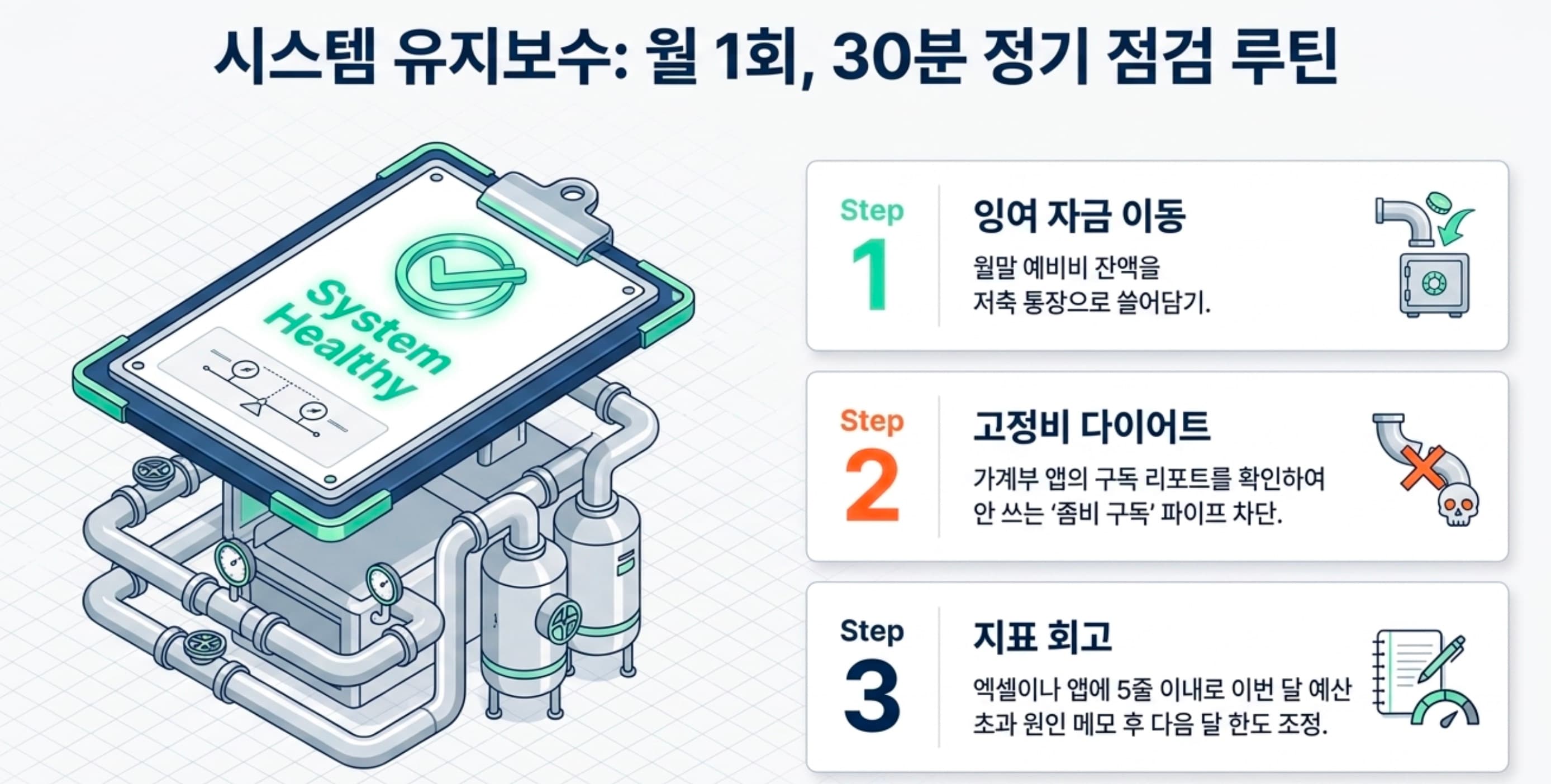 시스템 유지보수: 월 1회, 30분 정기 점검 루틴

System Healthy

Step 1

잉여 자금 이동

월말 예비비 잔액을 저축 통장으로 쓸어담기.

Step 2

고정비 다이어트

가계부 앱의 구독 리포트를 확인하여 안 쓰는 '좀비 구독' 파이프 차단.

Step 3

지표 회고

엑셀이나 앱에 5줄 이내로 이번 달 예산 초과 원인 메모 후 다음 달 한도 조정.